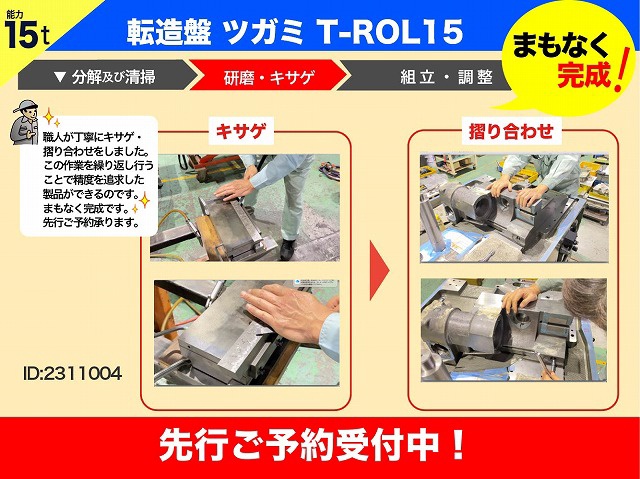 能力
15t

転造盤 ツガミ T-ROL15

まもなく完成!

▼ 分解及び清掃

研磨・キサゲ

組立・調整

職人が丁寧にキサゲ・摺り合わせをしました。この作業を繰り返し行うことで精度を追求した製品ができるのです。まもなく完成です。先行ご予約承ります。

キサゲ

摺り合わせ

ID:2311004

先行ご予約受付中!